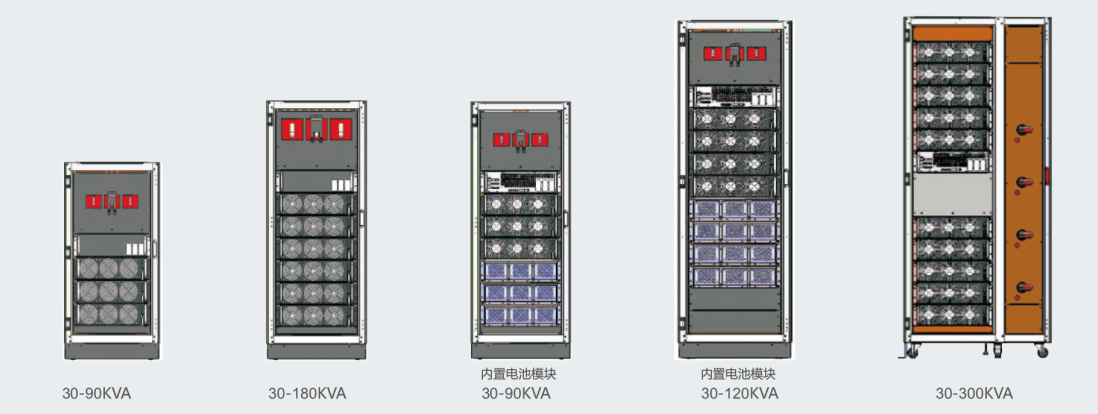 30-90KVA

30-180KVA

内置电池模块
30-90KVA

内置电池模块
30-120KVA

30-300KVA